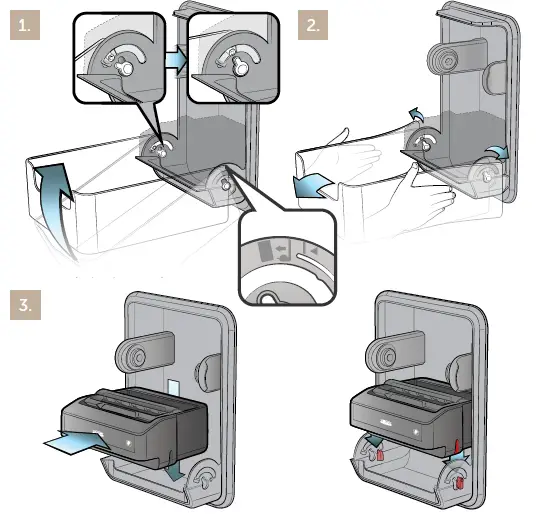 1.

2.

3.