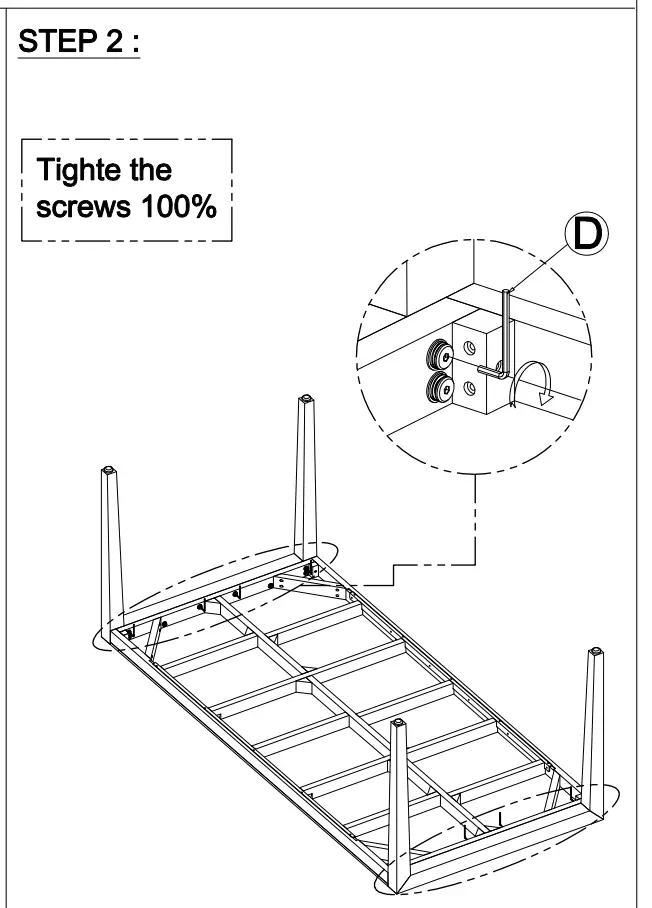 STEP 2 :

Tighte the screws 100%

D