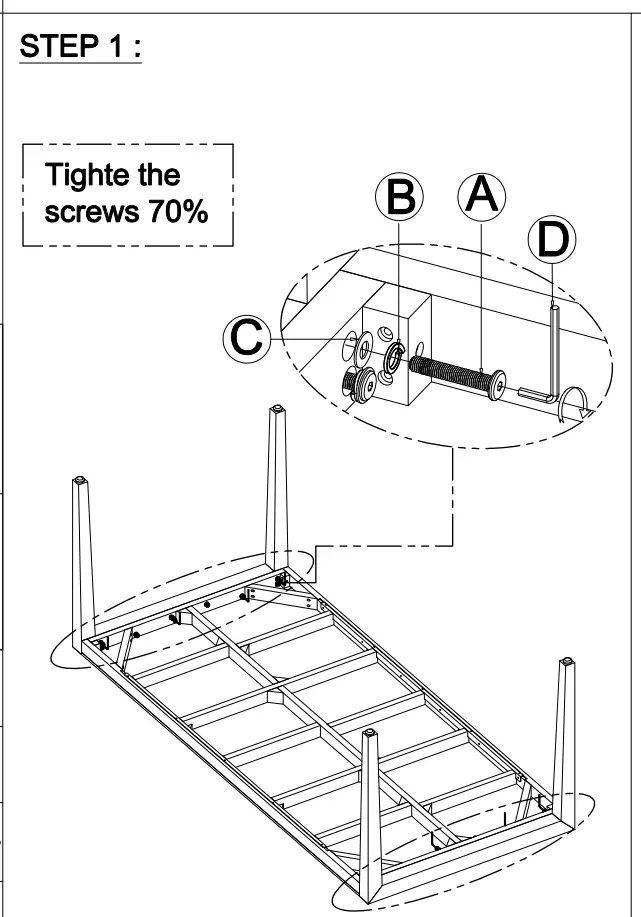 STEP 1 :

Tighte the screws 70%

B

A

D

C