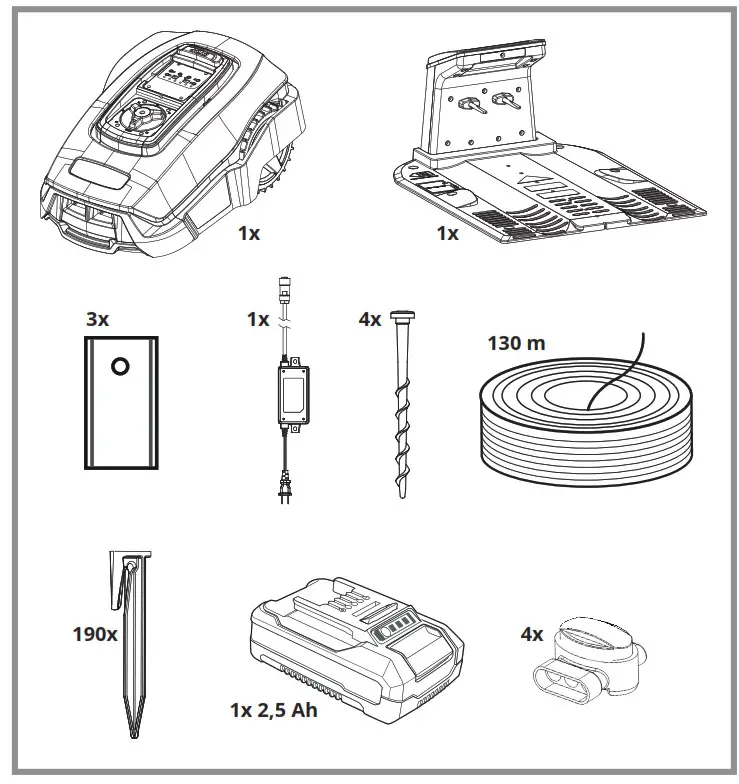 1x

1x

3x

1x

4x

130 m

190x

1x 2,5 Ah

4x