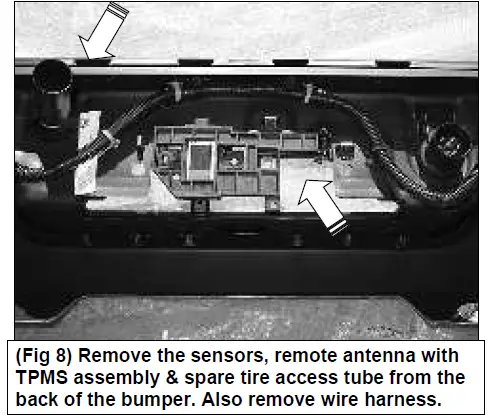 (Fig 8) Remove the sensors, remote antenna with TPMS assembly & spare tire access tube from the back of the bumper. Also remove wire harness.