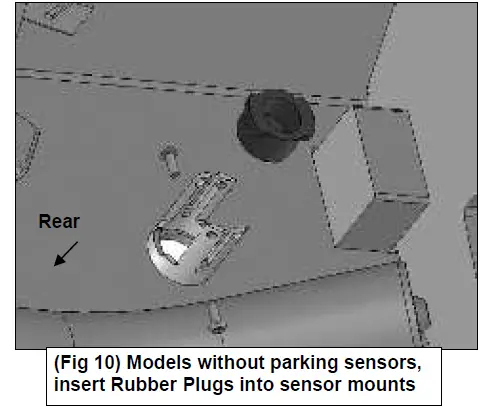 Rear

(Fig 10) Models without parking sensors, insert Rubber Plugs into sensor mounts