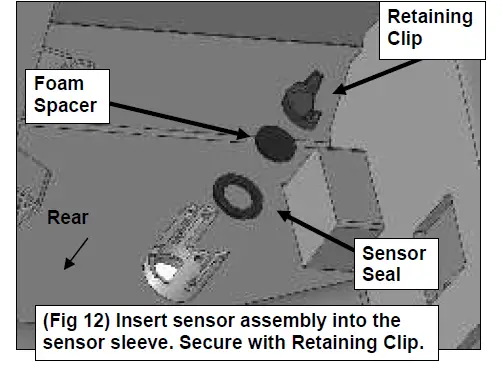 Retaining Clip

Foam Spacer

Rear

Sensor Seal

(Fig 12) Insert sensor assembly into the sensor sleeve. Secure with Retaining Clip.