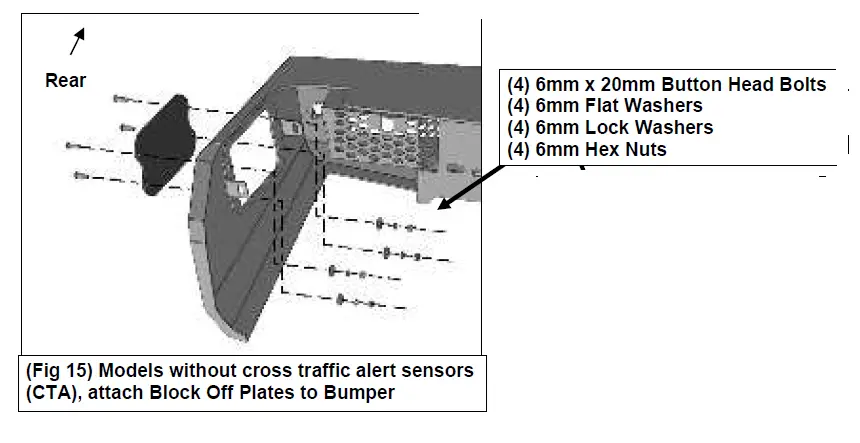 Rear

(4) 6mm x 20mm Button Head Bolts
(4) 6mm Flat Washers
(4) 6mm Lock Washers
(4) 6mm Hex Nuts

(Fig 15) Models without cross traffic alert sensors (CTA), attach Block Off Plates to Bumper