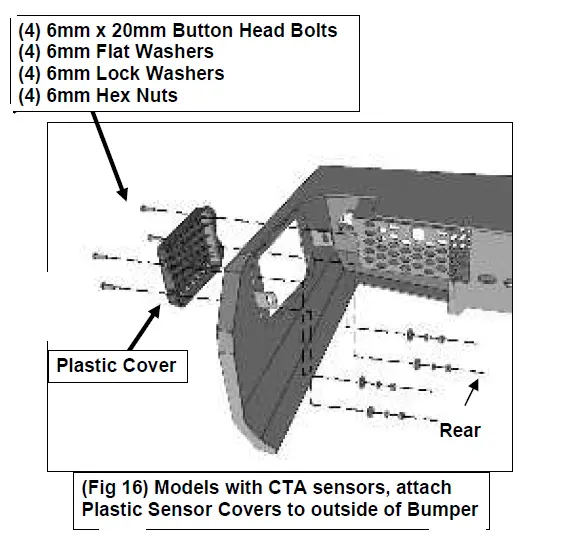 (4) 6mm x 20mm Button Head Bolts
(4) 6mm Flat Washers
(4) 6mm Lock Washers
(4) 6mm Hex Nuts

Plastic Cover

Rear

(Fig 16) Models with CTA sensors, attach Plastic Sensor Covers to outside of Bumper