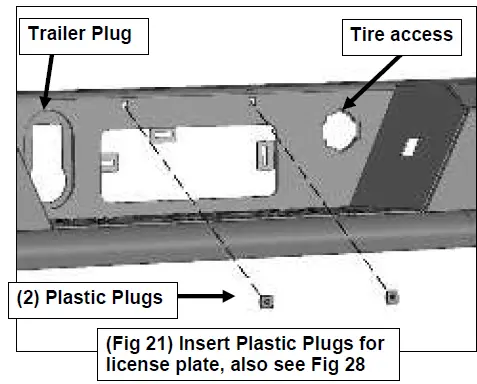 Trailer Plug

Tire access

(2) Plastic Plugs

(Fig 21) Insert Plastic Plugs for license plate, also see Fig 28