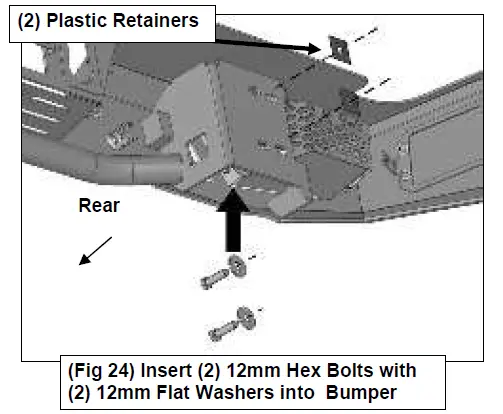 (2) Plastic Retainers

Rear

(Fig 24) Insert (2) 12mm Hex Bolts with (2) 12mm Flat Washers into Bumper