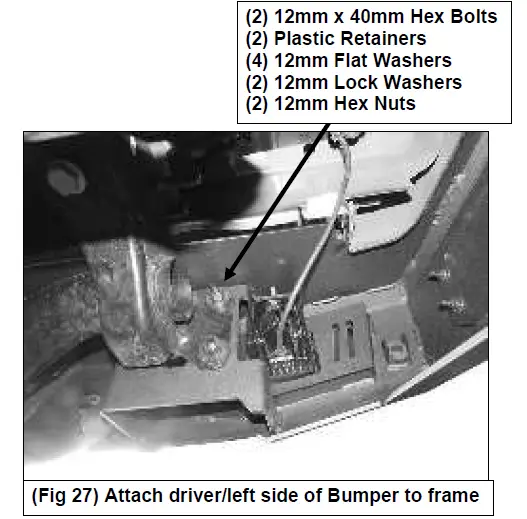 (2) 12mm x 40mm Hex Bolts
(2) Plastic Retainers
(4) 12mm Flat Washers
(2) 12mm Lock Washers
(2) 12mm Hex Nuts

(Fig 27) Attach driver/left side of Bumper to frame