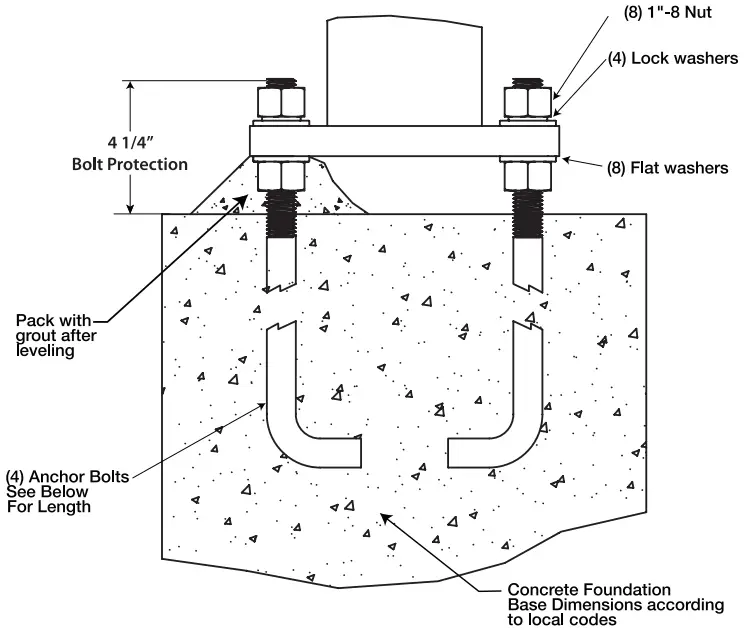 (8) 1"-8 Nut

(4) Lock washers

4 1/4"
Bolt Protection

(8) Flat washers

Pack with grout after leveling

(4) Anchor Bolts See Below For Length

Concrete Foundation Base Dimensions according to local codes