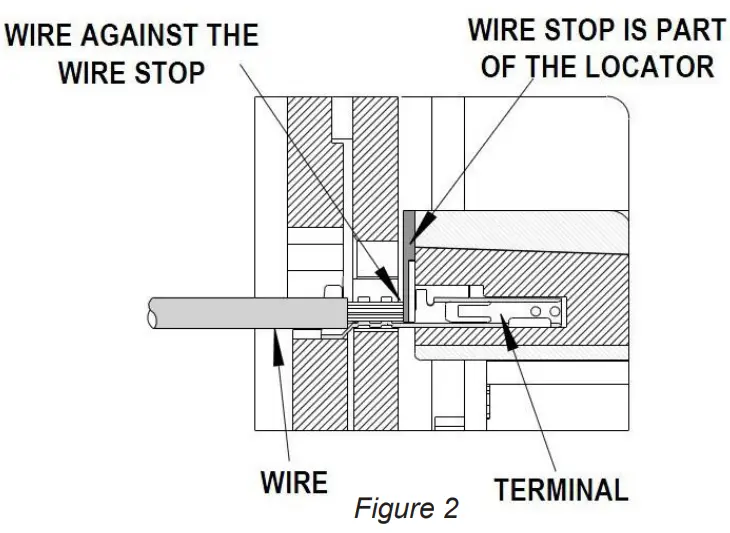 WIRE AGAINST THE WIRE STOP

WIRE STOP IS PART OF THE LOCATOR

WIRE

TERMINAL

Figure 2