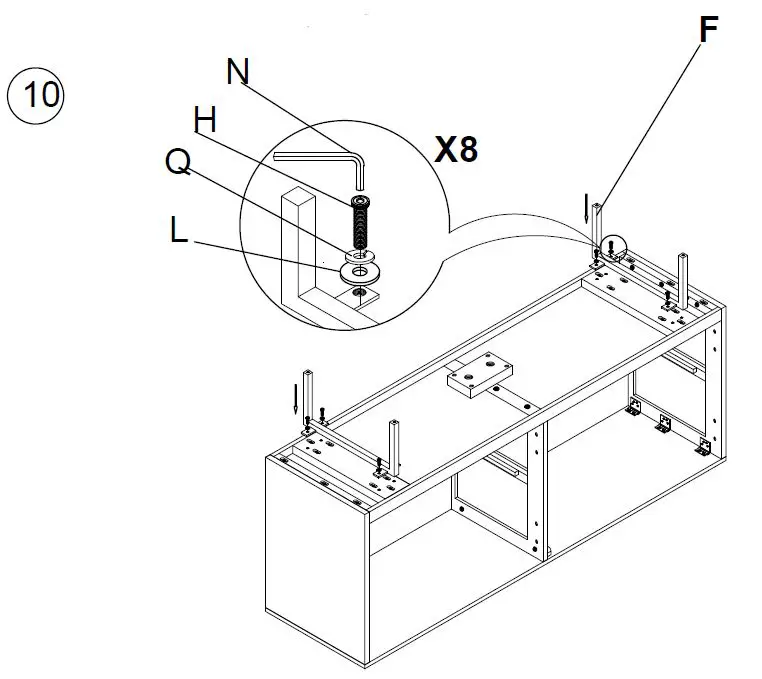 10

N

H

Q

L

X8

F