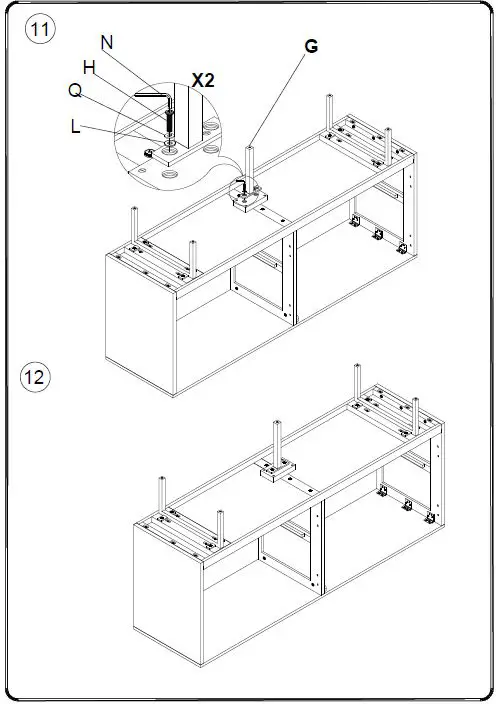 11

N

H

Q

L

X2

G

12