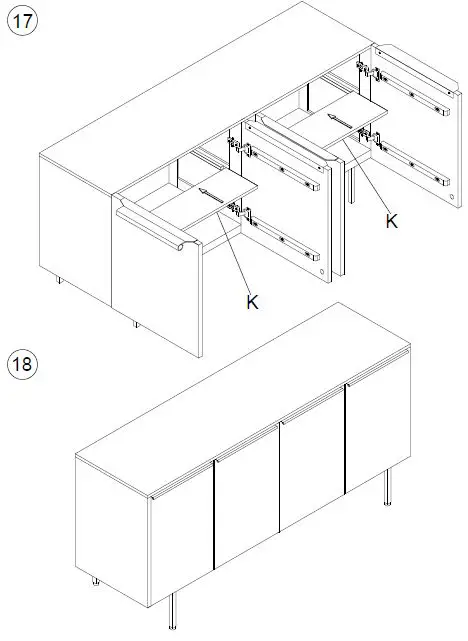 17

K

K

18