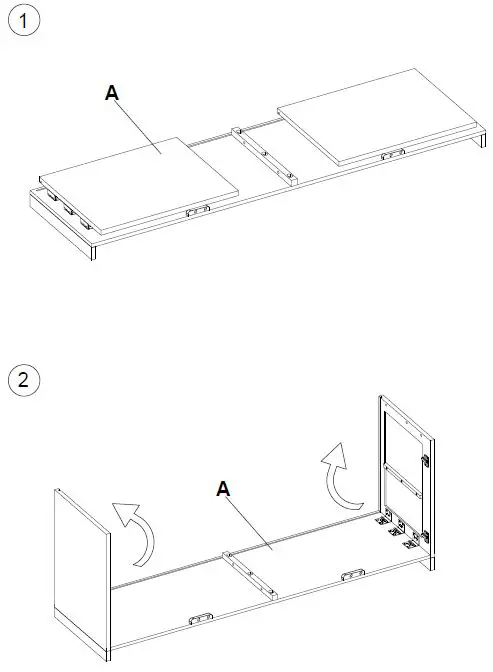 1

A

2

A