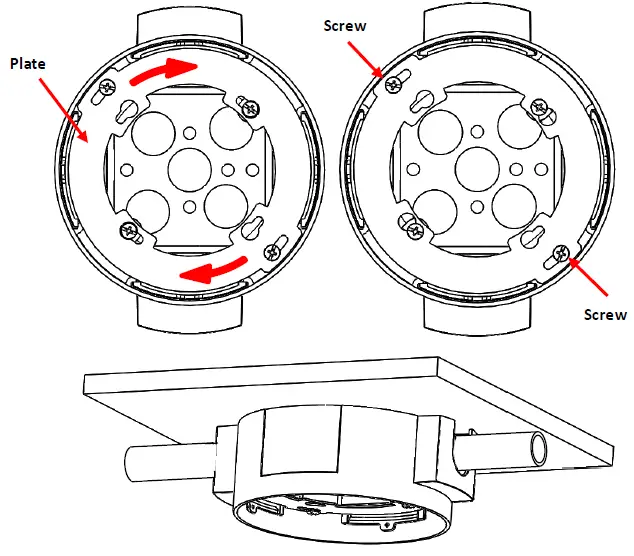 Plate

Screw

Screw