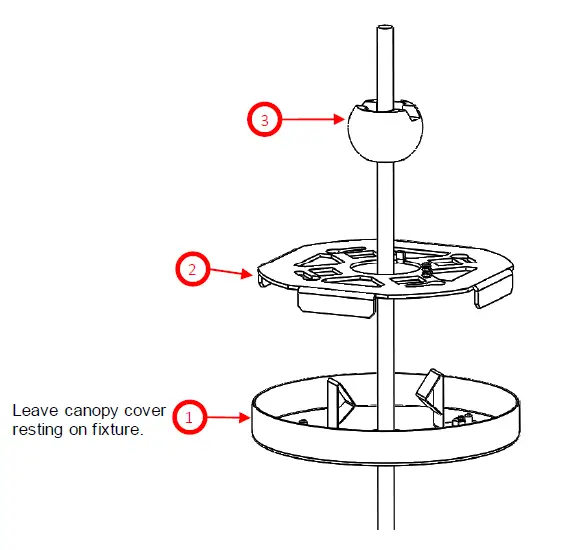 3

2

Leave canopy cover resting on fixture.

1