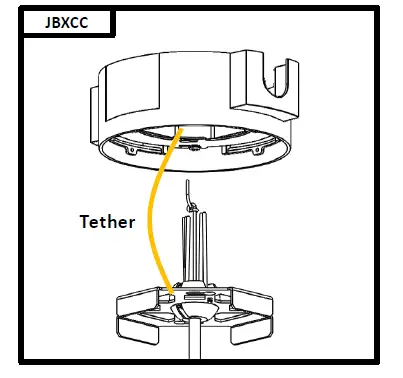 JBXCC

Tether