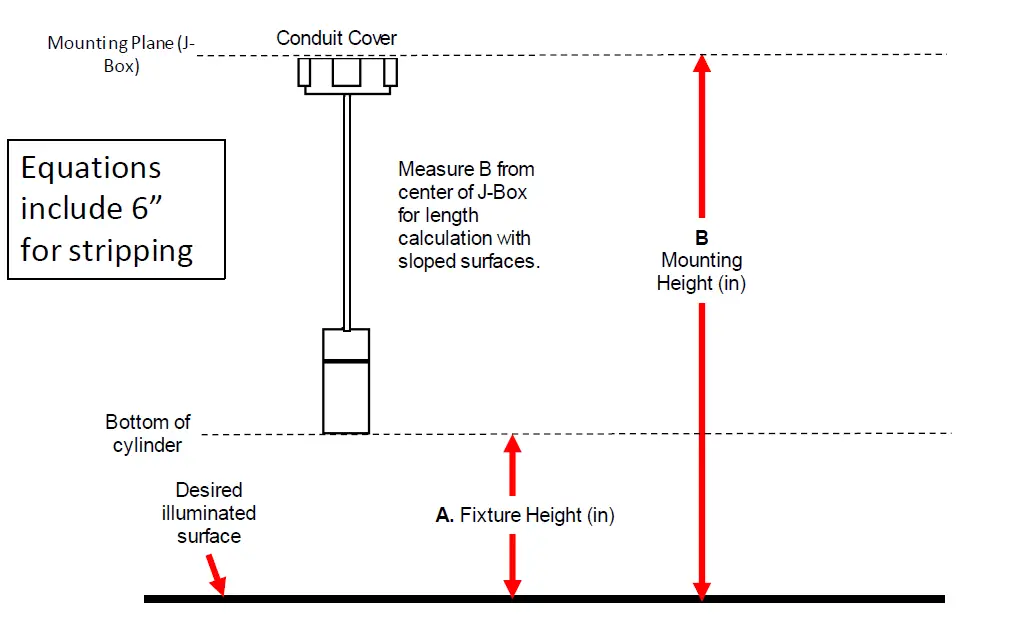 Mounting Plane (J-Box)

Conduit Cover

Equations include 6” for stripping

Measure B from center of J-Box for length calculation with sloped surfaces.

B
Mounting Height (in)

Bottom of cylinder

Desired illuminated surface

A. Fixture Height (in)