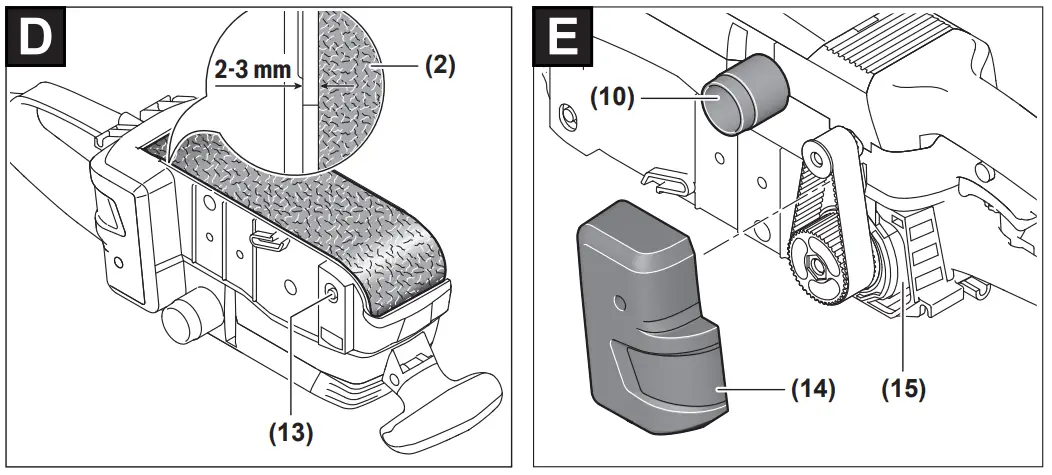 D

2-3 mm

(2)

(13)

E

(10)

(14)

(15)