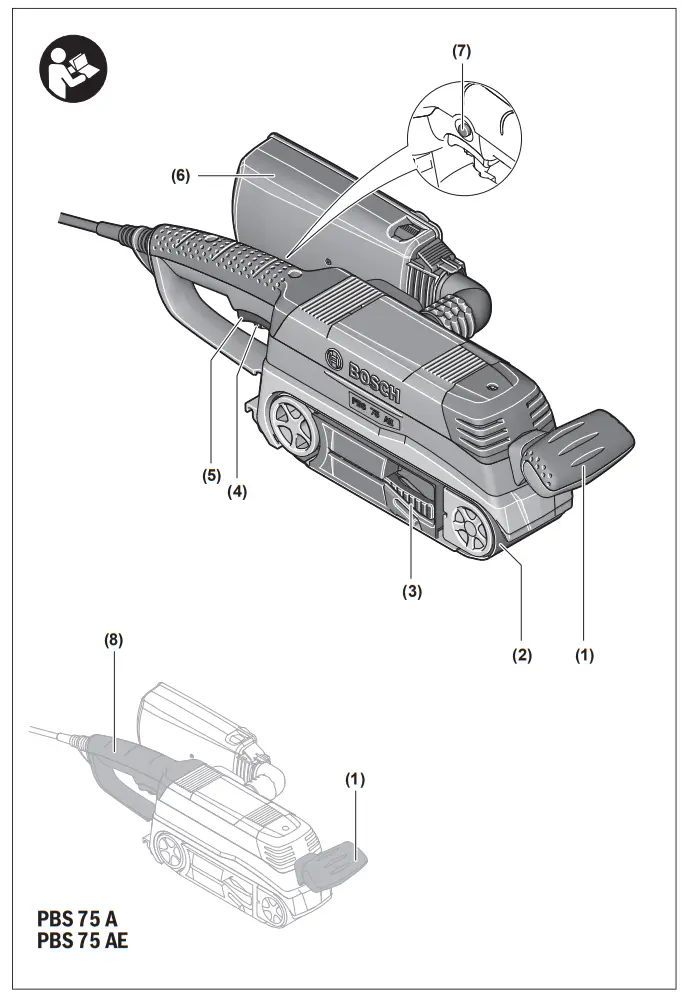 (7)
(6)
BOSCH
PBS 75 AE
(5)
(4)
(3)
(2)
(1)
(8)
(1)
PBS 75 A
PBS 75 AE