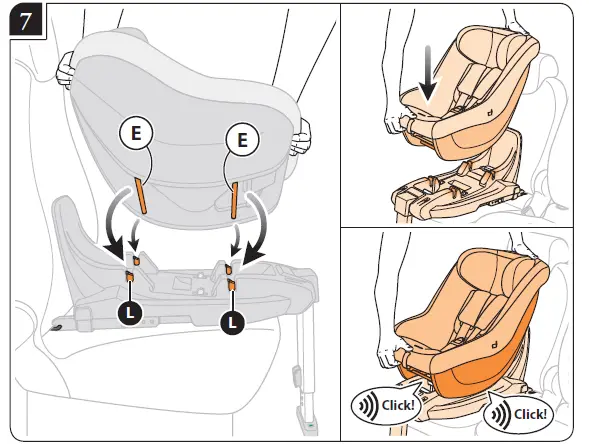 7

E

E

L

L

Click!

Click!