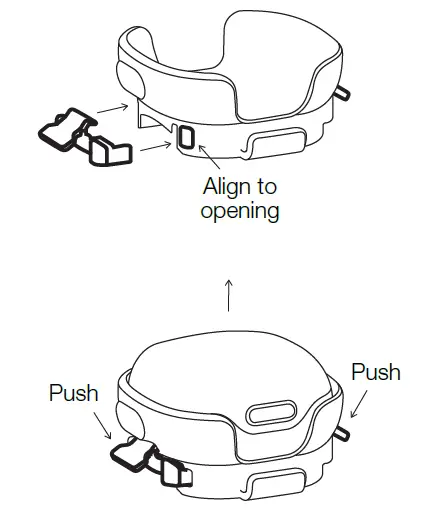 Align to opening

Push

Push