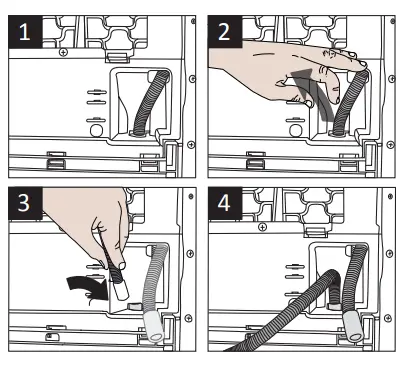 1

2

3

4