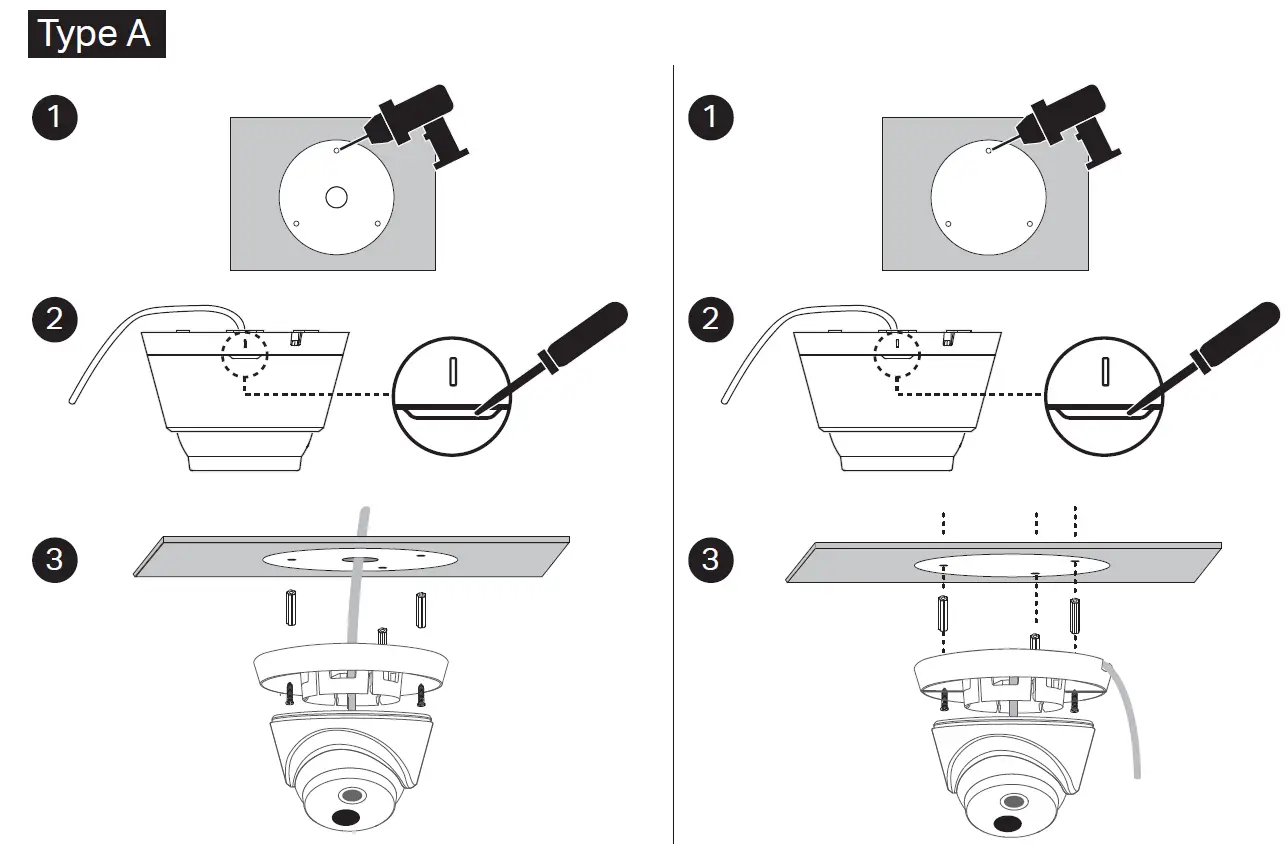 Type A

1

2

3

1

2

3