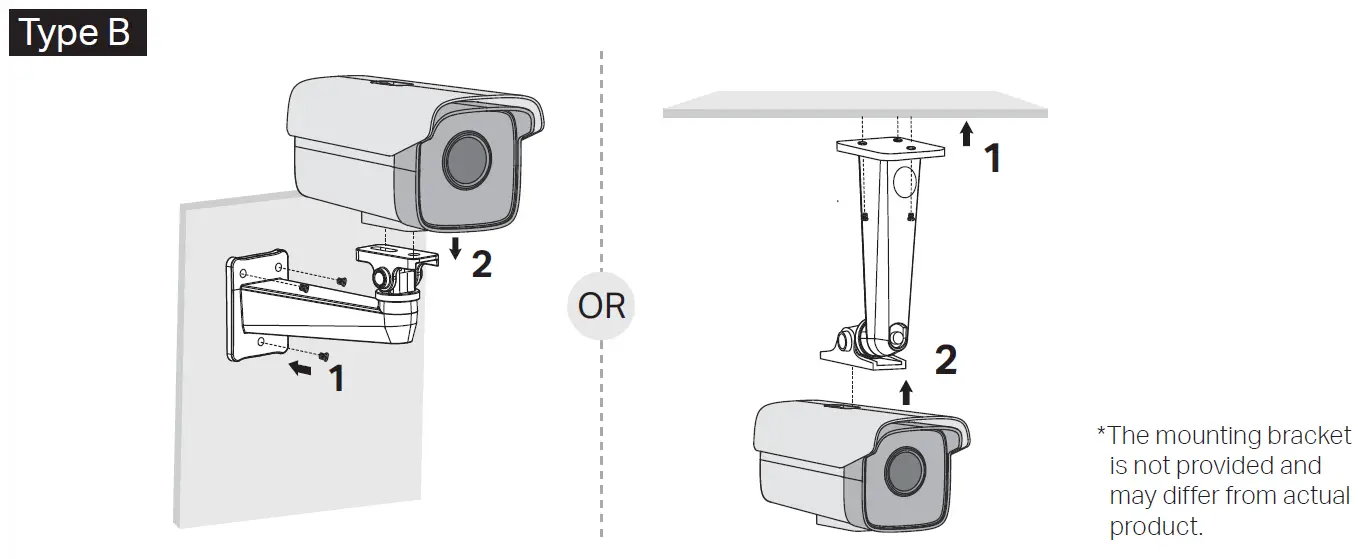 Type B

2

1

OR

1

2

*The mounting bracket is not provided and may differ from actual product.