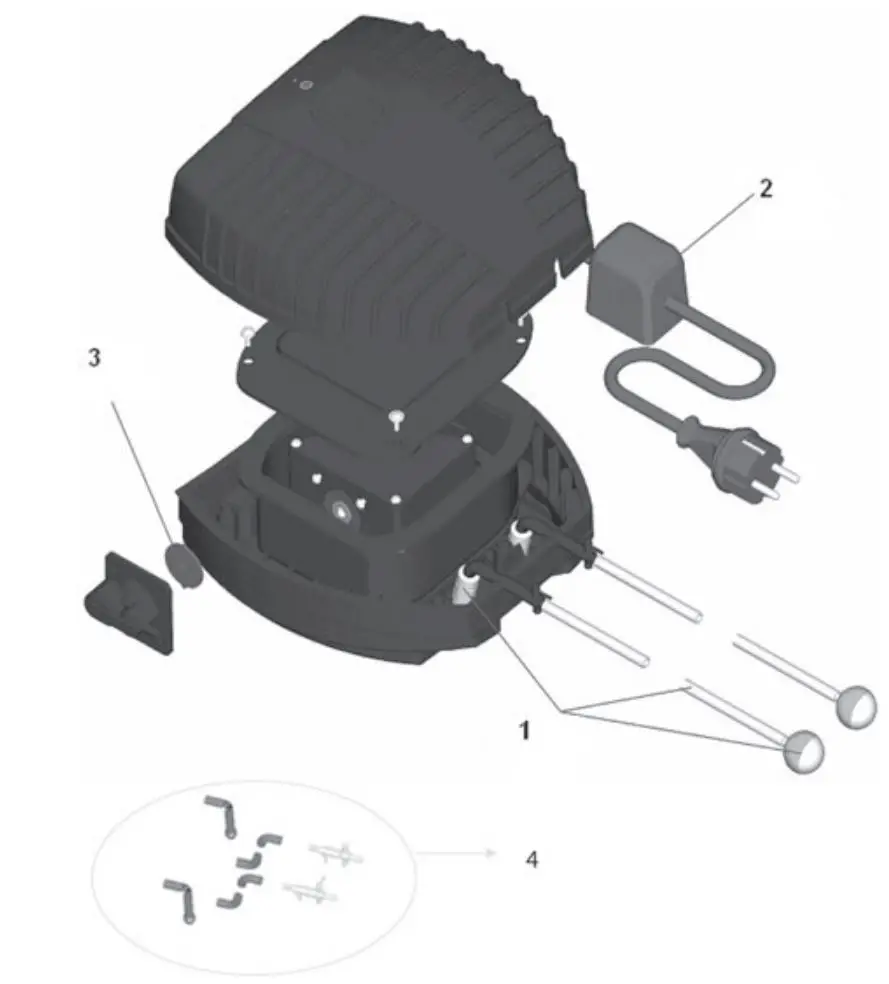 2
3
1
4