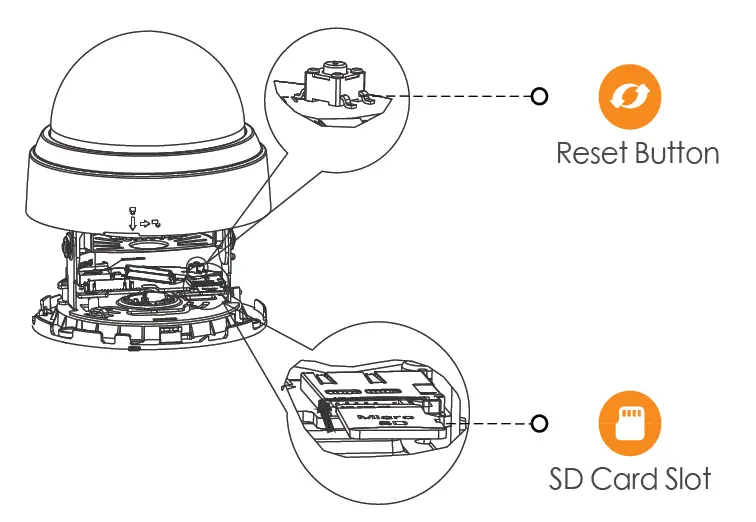 Reset Button

Micro SD

SD Card Slot