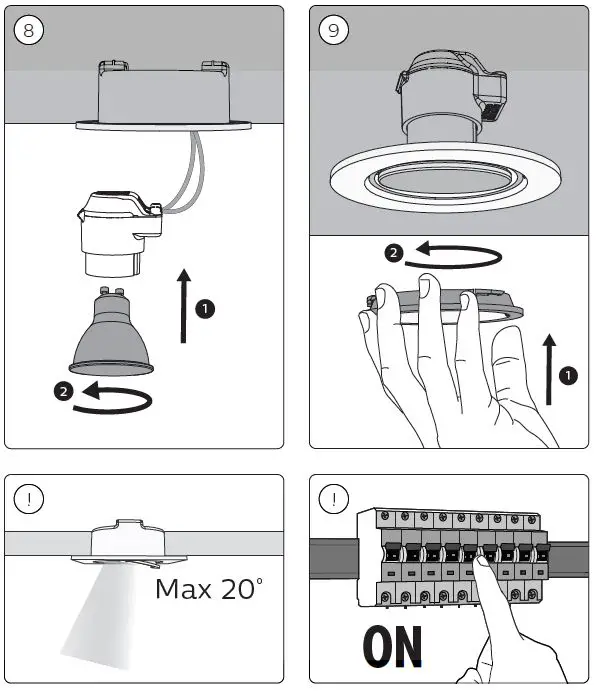 8

1

2

9

2

1

!

Max 20°

!

ON