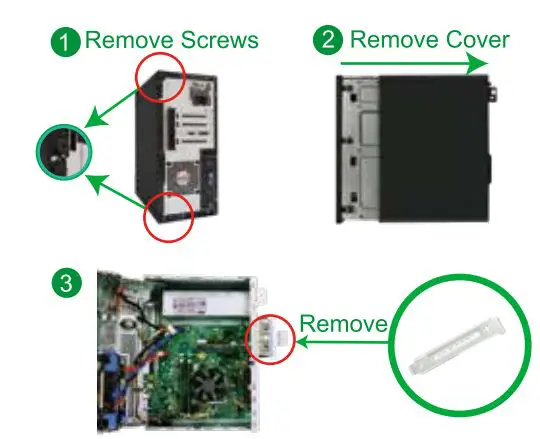 1 Remove Screws

2 Remove Cover

3

Remove