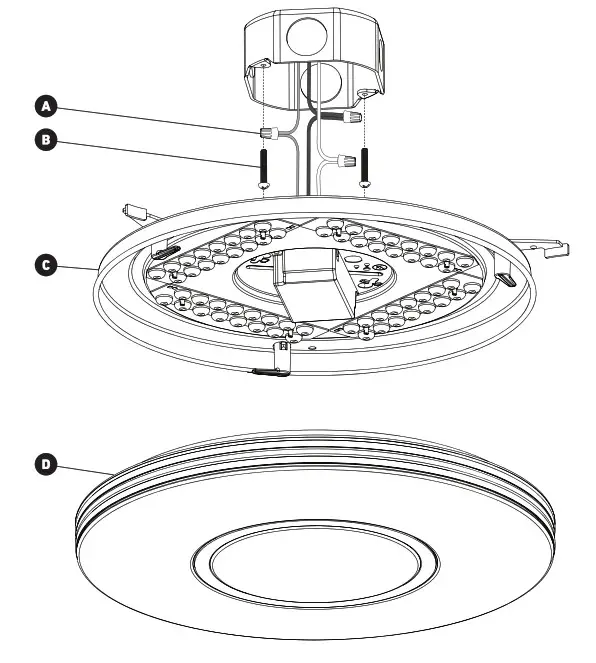 A
B
C
D