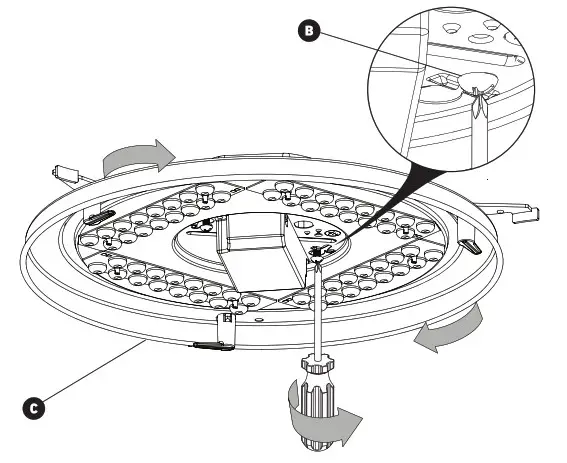 B

C