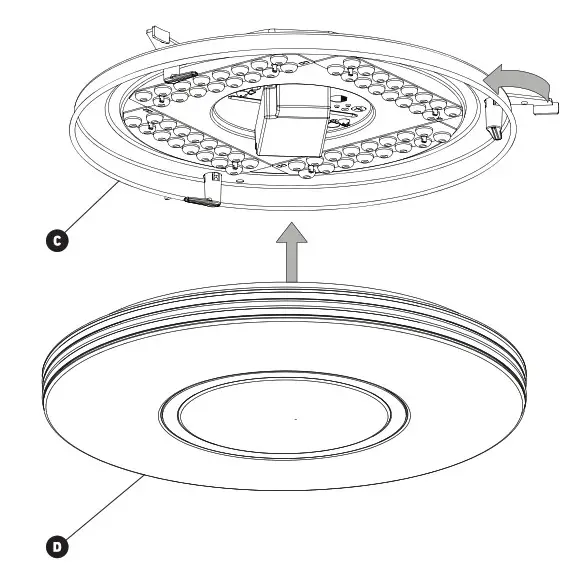 C

D