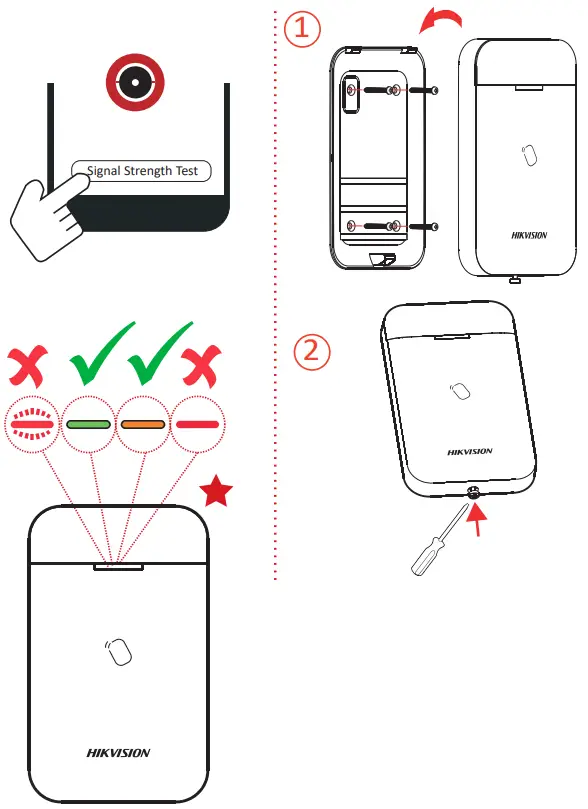 Signal Strength Test

HIKVISION

1

HIKVISION

2

HIKVISION