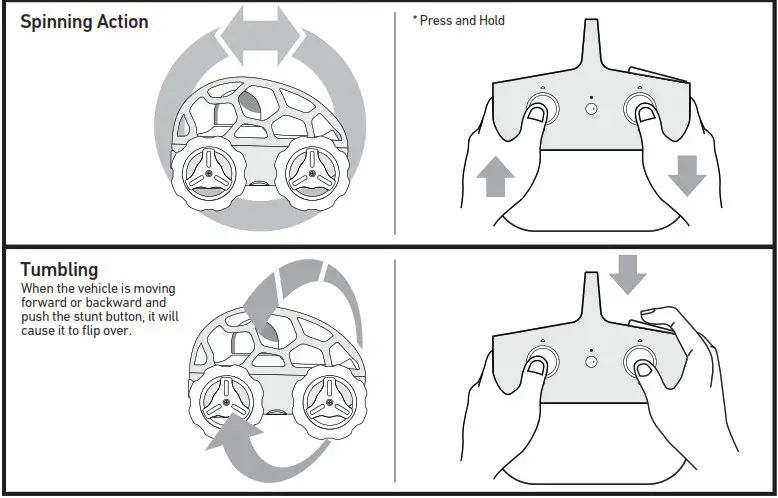 Spinning Action

* Press and Hold

Tumbling
When the vehicle is moving forward or backward and push the stunt button, it will cause it to flip over.