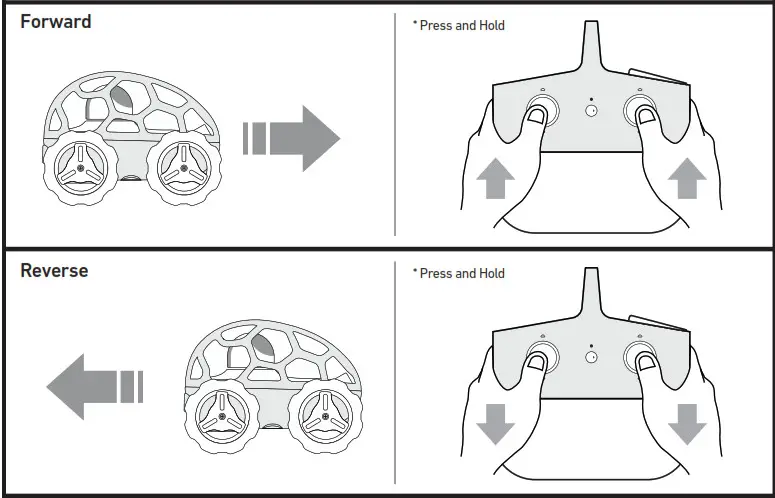 Forward

* Press and Hold

Reverse

* Press and Hold