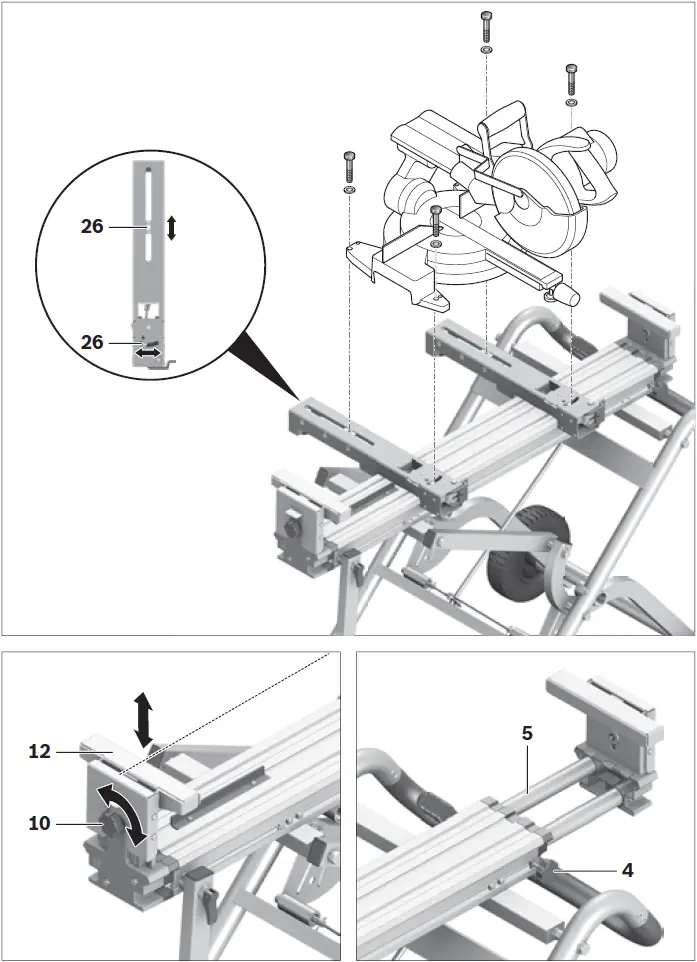 26
26
12
10
5
4