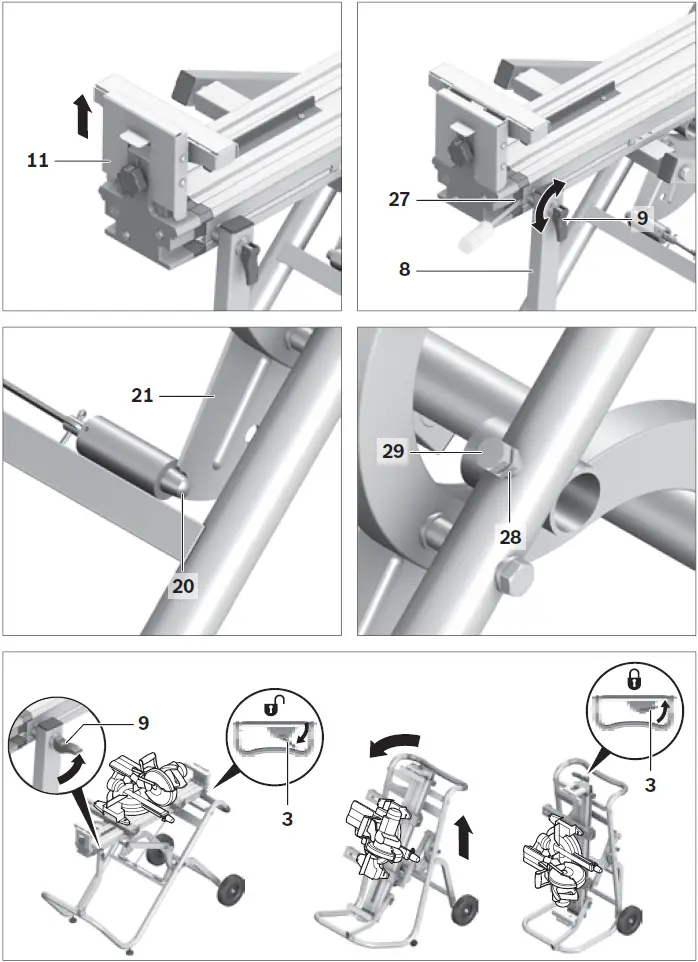 11

27
9
8

21
20

29
28

9
3
3