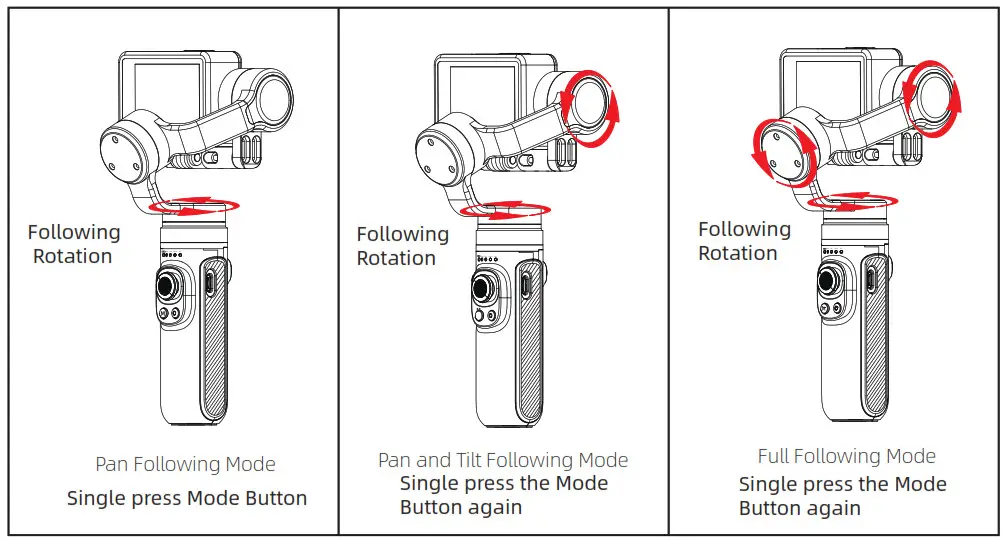 Following Rotation

Pan Following Mode

Single press Mode Button

Following Rotation

Pan and Tilt Following Mode

Single press the Mode Button again

Following Rotation

Full Following Mode

Single press the Mode Button again