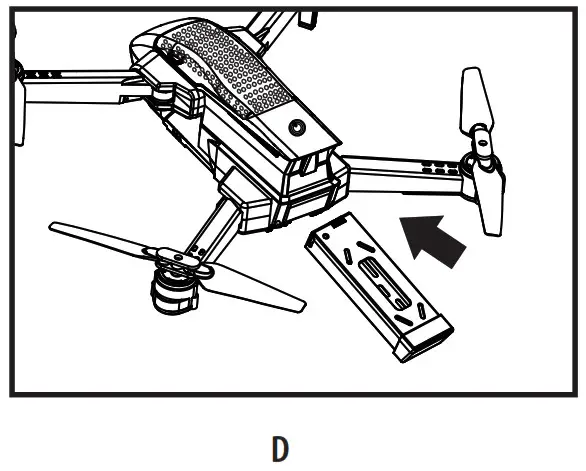 D