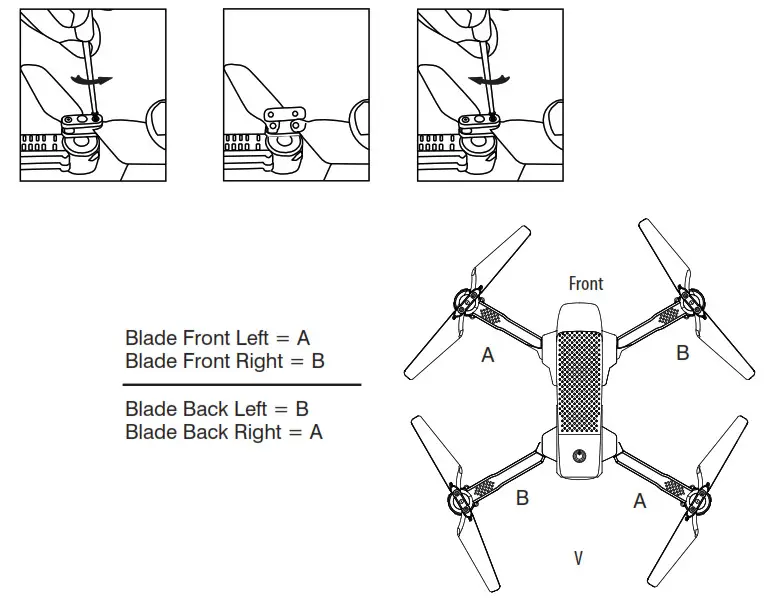 Blade Front Left = A
Blade Front Right = B

Blade Back Left = B
Blade Back Right = A

Front

A

B

B

A

V