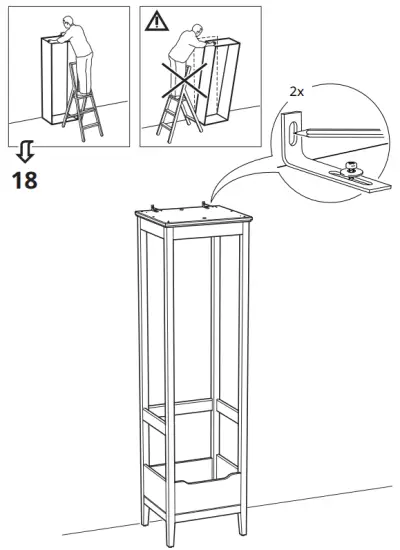 18

2x