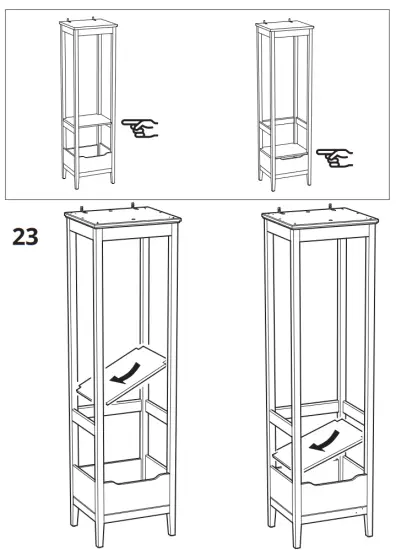 23