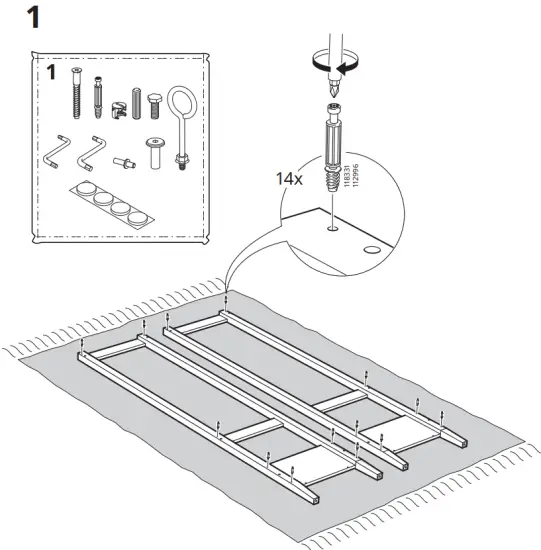 1

1

14x

118331
112996