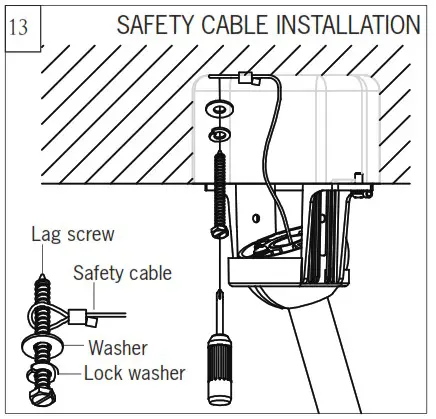 13

SAFETY CABLE INSTALLATION

Lag screw

Safety cable

Washer

Lock washer