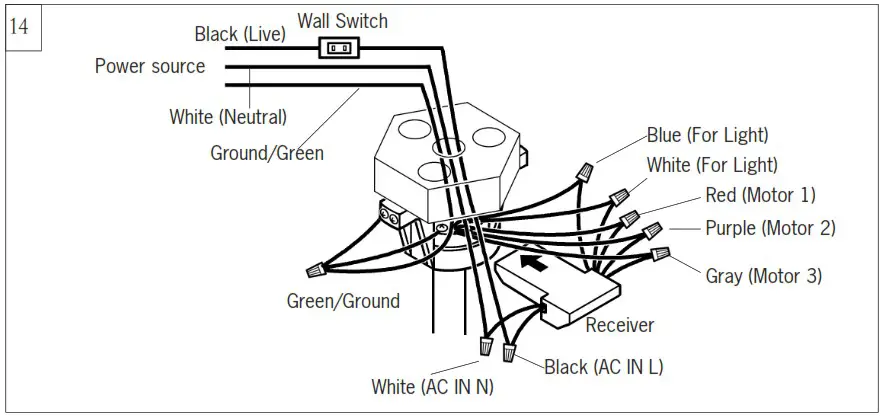 14

Wall Switch
Black (Live)
Power source
White (Neutral)
Ground/Green
Blue (For Light)
White (For Light)
Red (Motor 1)
Purple (Motor 2)
Gray (Motor 3)
Green/Ground
Receiver
Black (AC IN L)
White (AC IN N)