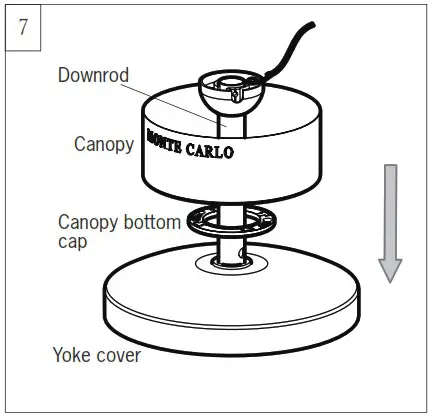 7

Downrod

Canopy

MONTE CARLO

Canopy bottom cap

Yoke cover